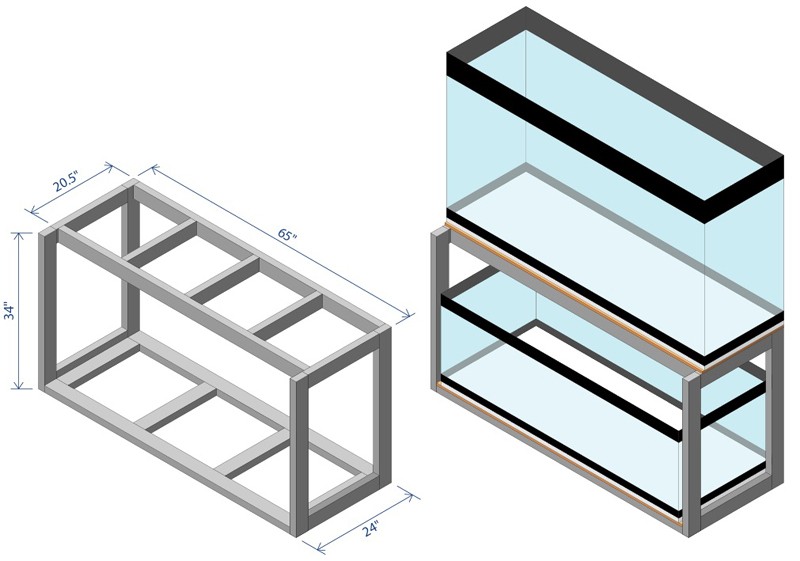 20.5"

65"

34"

24"